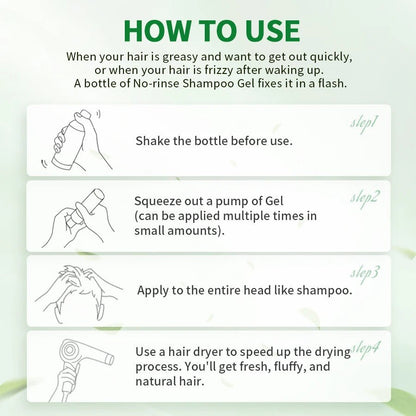 HOW TO USE

When your hair is greasy and want to get out quickly, or when your hair is frizzy after waking up. A bottle of No-rinse Shampoo Gel fixes it in a flash.

step1
Shake the bottle before use.

step2
Squeeze out a pump of Gel (can be applied multiple times in small amounts).

step3
Apply to the entire head like shampoo.

step4
Use a hair dryer to speed up the drying process. You'll get fresh, fluffy, and natural hair.