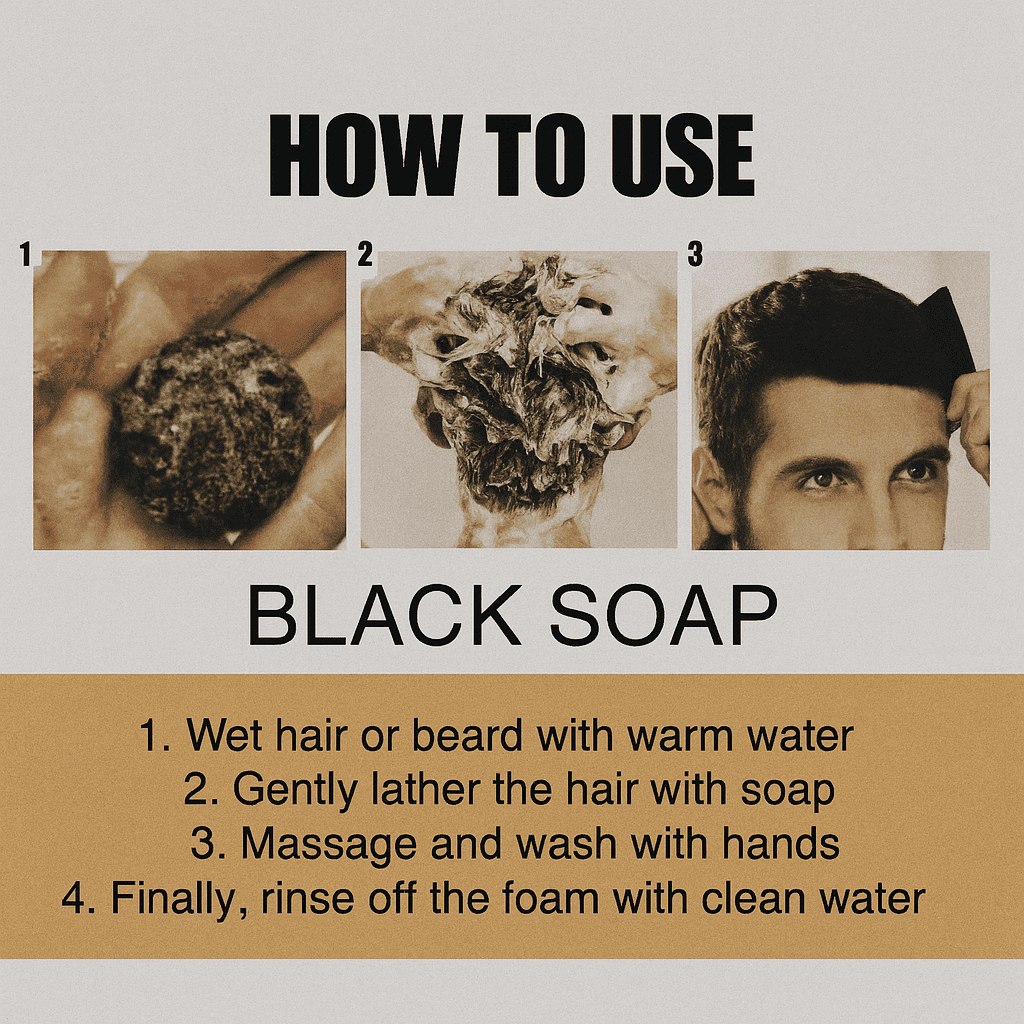 HOW TO USE

1

2

3

BLACK SOAP

1. Wet hair or beard with warm water
2. Gently lather the hair with soap
3. Massage and wash with hands
4. Finally, rinse off the foam with clean water