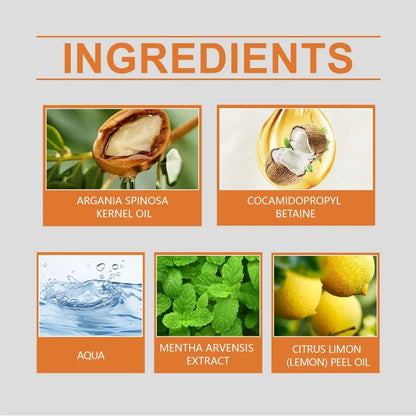 INGREDIENTS

ARGANIA SPINOSA KERNEL OIL

COCAMIDOPROPYL BETAINE

AQUA

MENTHA ARVENSIS EXTRACT

CITRUS LIMON (LEMON) PEEL OIL