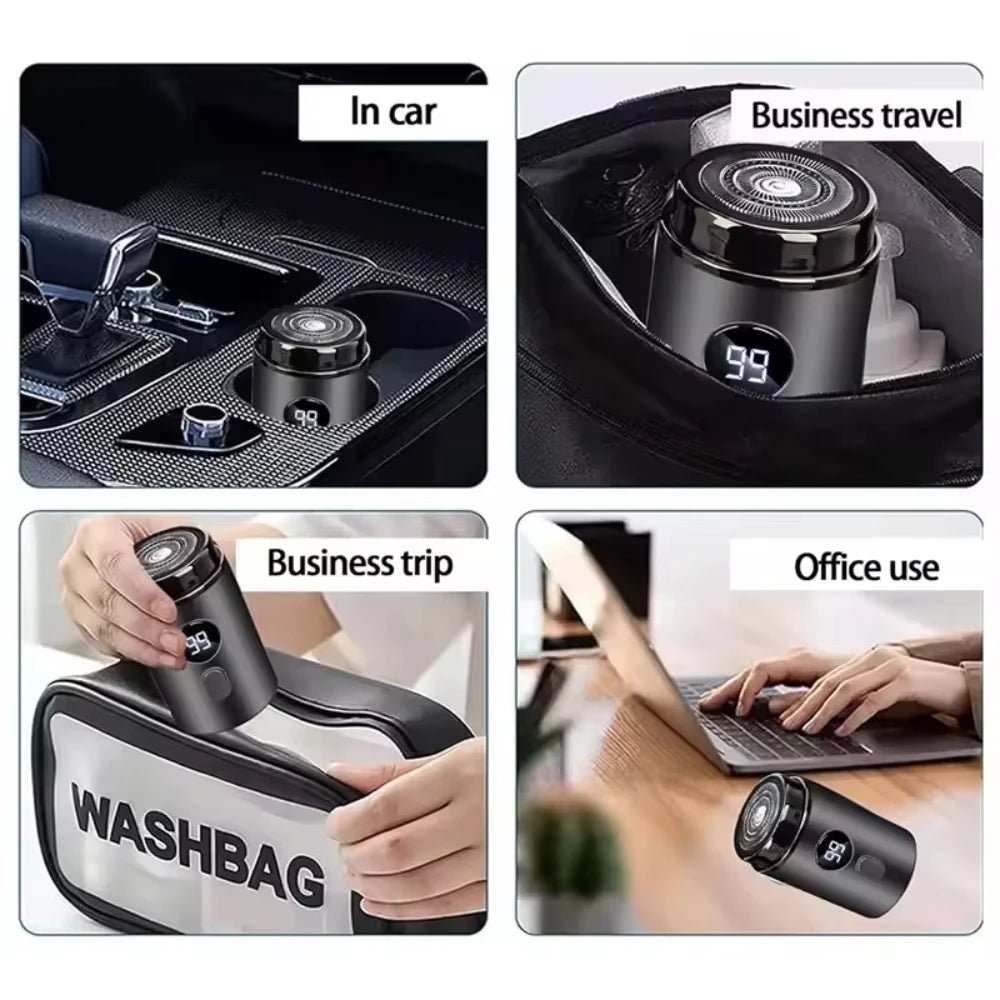 In car

99

Business travel

99

Business trip

99

WASHBAG

Office use

99