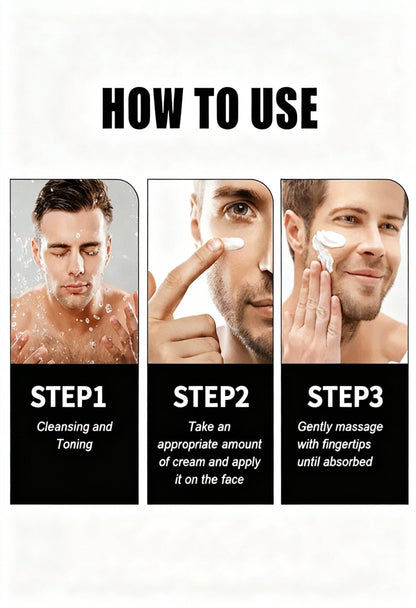 HOW TO USE

STEP1

Cleansing and Toning

STEP2

Take an appropriate amount of cream and apply it on the face

STEP3

Gently massage with fingertips until absorbed